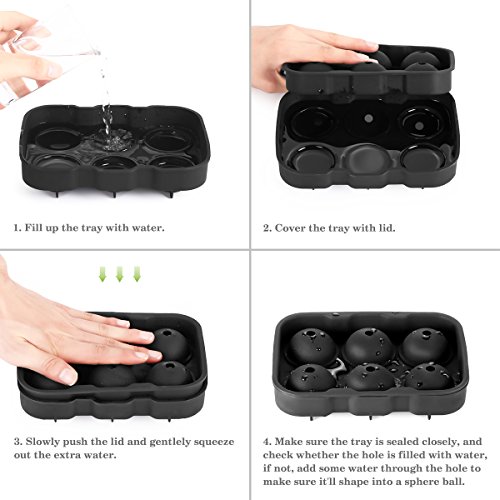 1. Fill up the tray with water.

2. Cover the tray with lid.

3. Slowly push the lid and gentlely squeeze out the extra water.

4. Make sure the tray is sealed closely, and check whether the hole is filled with water, if not, add some water through the hole to make sure it'll shape into a sphere ball.