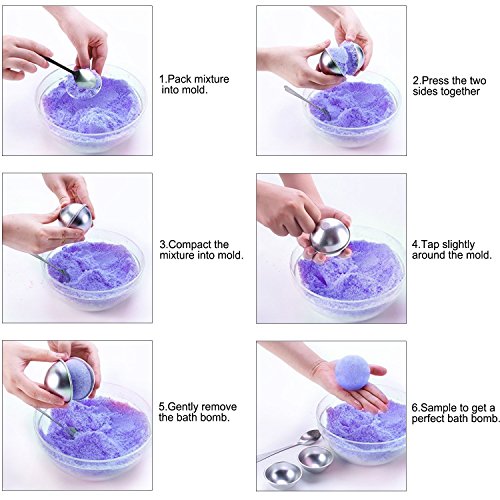 1.Pack mixture into mold.

2.Press the two sides together

3.Compact the mixture into mold.

4.Tap slightly around the mold.

5.Gently remove the bath bomb.

6.Sample to get a perfect bath bomb.