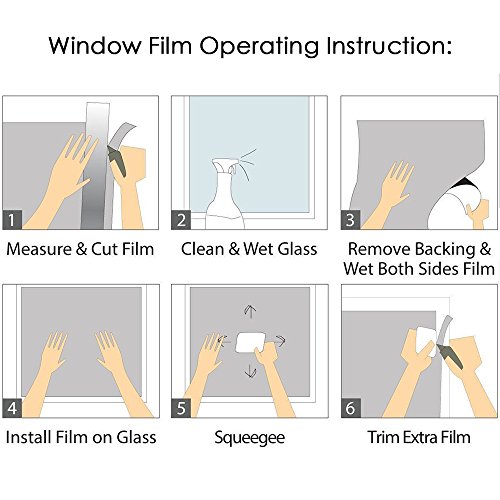 Window Film Operating Instruction:

1
Measure & Cut Film

2
Clean & Wet Glass

3
Remove Backing & Wet Both Sides Film

4
Install Film on Glass

5
Squeegee

6
Trim Extra Film