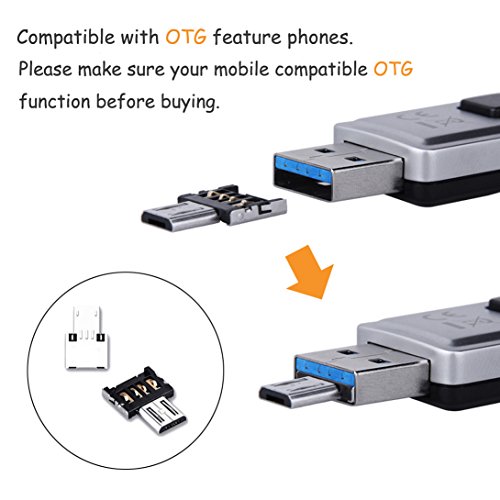 Compatible with OTG feature phones.
Please make sure your mobile compatible OTG function before buying.