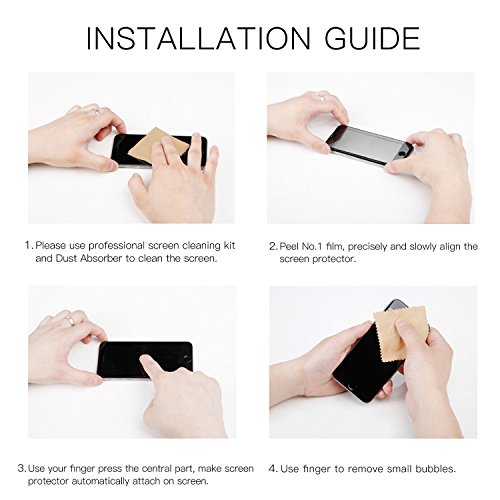 INSTALLATION GUIDE

1. Please use professional screen cleaning kit and Dust Absorber to clean the screen.

2. Peel No.1 film, precisely and slowly align the screen protector.

3. Use your finger press the central part, make screen protector automatically attach on screen.

4. Use finger to remove small bubbles.