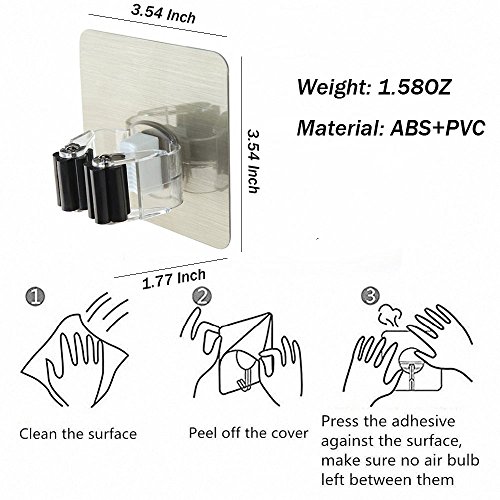 3.54 Inch

3.54 Inch

1.77 Inch

Weight: 1.58OZ

Material: ABS+PVC

①

Clean the surface

②

Peel off the cover

③

Press the adhesive against the surface, make sure no air bulb left between them