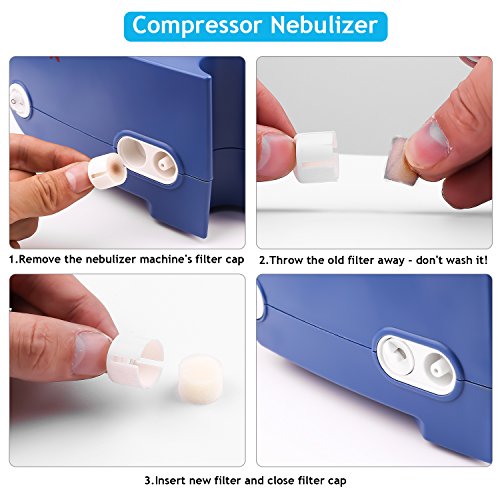 Compressor Nebulizer

1.Remove the nebulizer machine's filter cap

2.Throw the old filter away - don't wash it!

3.Insert new filter and close filter cap