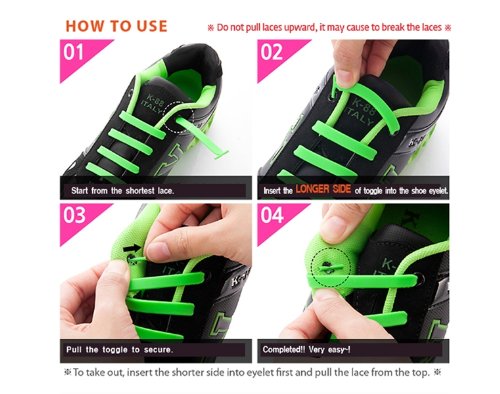 HOW TO USE

※ Do not pull laces upward, it may cause to break the laces ※

01

K-88 ITALY

Start from the shortest lace.

02

K-88 ITALY

Insert the LONGER SIDE of toggle into the shoe eyelet.

03

Pull the toggle to secure.

04

Completed!! Very easy~!

※ To take out, insert the shorter side into eyelet first and pull the lace from the top. ※