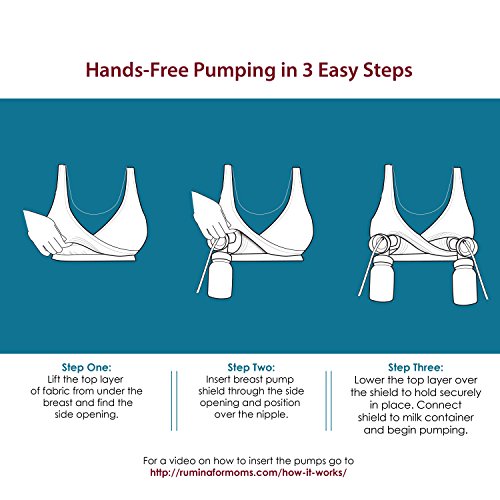 Hands-Free Pumping in 3 Easy Steps

Step One:
Lift the top layer of fabric from under the breast and find the side opening.

Step Two:
Insert breast pump shield through the side opening and position over the nipple.

Step Three:
Lower the top layer over the shield to hold securely in place. Connect shield to milk container and begin pumping.

For a video on how to insert the pumps go to
http://ruminaformoms.com/how-it-works/