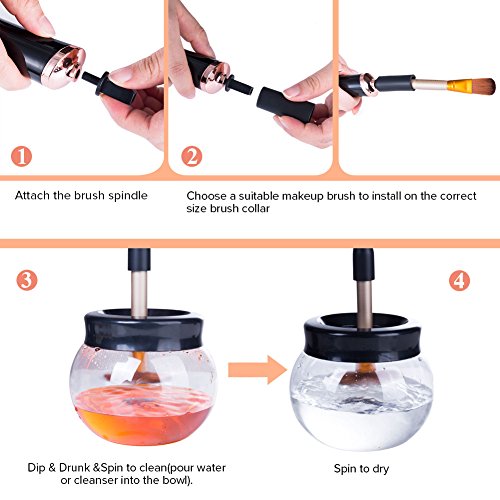 1

2

Attach the brush spindle

Choose a suitable makeup brush to install on the correct size brush collar

3

4

Dip & Drunk &Spin to clean(pour water or cleanser into the bowl).

Spin to dry