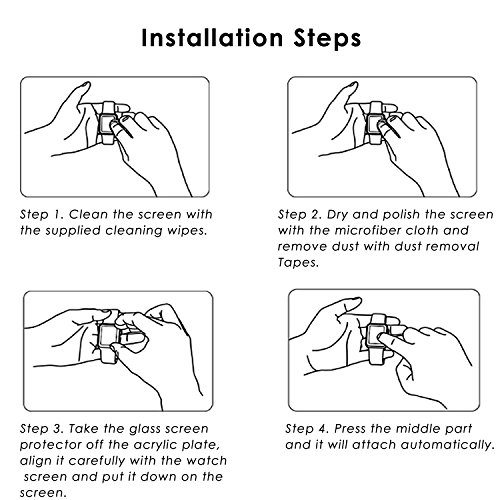 Installation Steps

Step 1. Clean the screen with the supplied cleaning wipes.

Step 2. Dry and polish the screen with the microfiber cloth and remove dust with dust removal Tapes.

Step 3. Take the glass screen protector off the acrylic plate, align it carefully with the watch screen and put it down on the screen.

Step 4. Press the middle part and it will attach automatically.