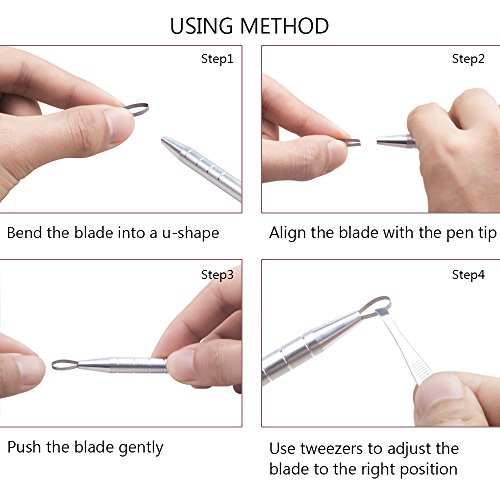 USING METHOD

Step1

Bend the blade into a u-shape

Step2

Align the blade with the pen tip

Step3

Push the blade gently

Step4

Use tweezers to adjust the blade to the right position