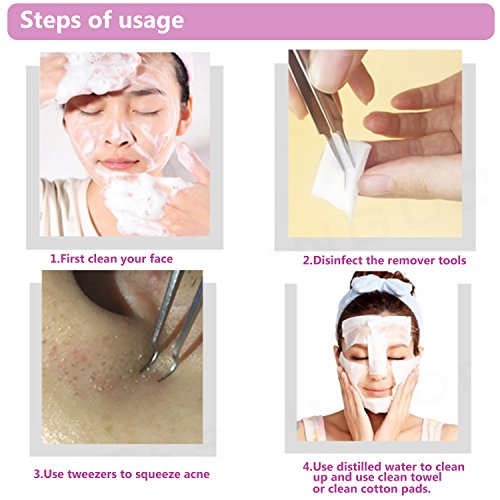 Steps of usage

1.First clean your face

2.Disinfect the remover tools

3.Use tweezers to squeeze acne

4.Use distilled water to clean up and use clean towel or clean cotton pads.