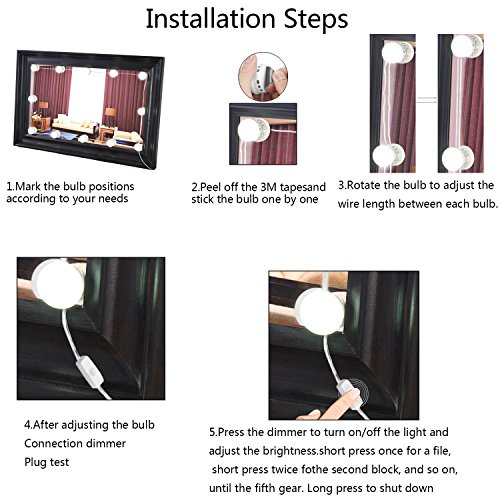 Installation Steps

1.Mark the bulb positions according to your needs

2.Peel off the 3M tapesand stick the bulb one by one

3.Rotate the bulb to adjust the wire length between each bulb.

4.After adjusting the bulb
Connection dimmer
Plug test

5.Press the dimmer to turn on/off the light and adjust the brightness.short press once for a file, short press twice fothe second block, and so on, until the fifth gear. Long press to shut down