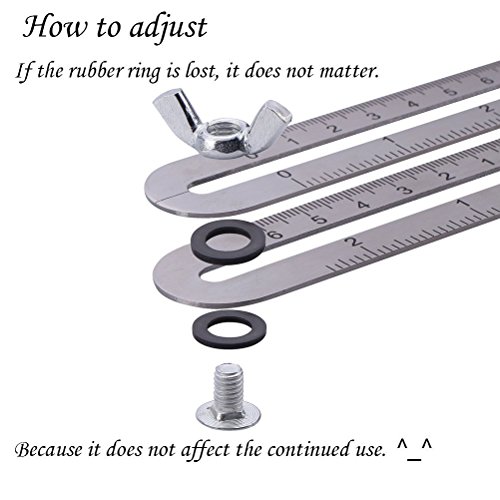 How to adjust

If the rubber ring is lost, it does not matter.

0 1 2 3 4 5 6

0 1 2

6 5 4 3 2 1

2 1

Because it does not affect the continued use. ^_^