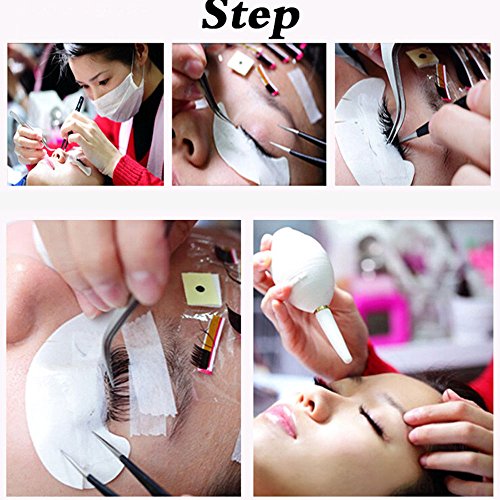 Step