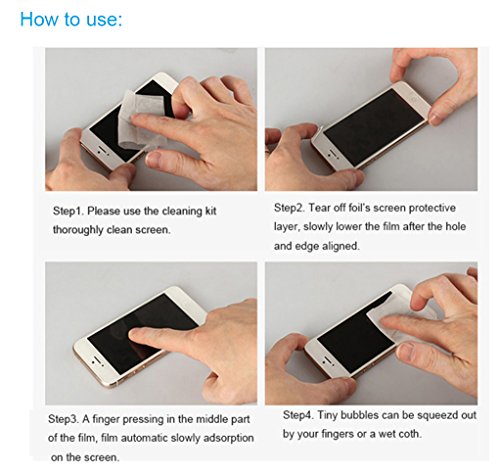 How to use:

Step1. Please use the cleaning kit thoroughly clean screen.

Step2. Tear off foil's screen protective layer, slowly lower the film after the hole and edge aligned.

Step3. A finger pressing in the middle part of the film, film automatic slowly adsorption on the screen.

Step4. Tiny bubbles can be squeezd out by your fingers or a wet coth.