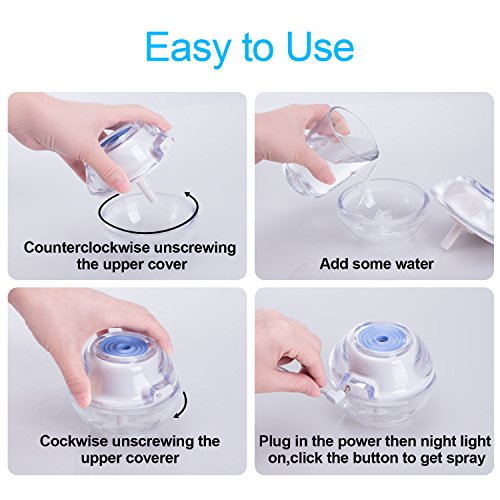 Easy to Use

Counterclockwise unscrewing the upper cover

Add some water

Cockwise unscrewing the upper coverer

Plug in the power then night light on,click the button to get spray