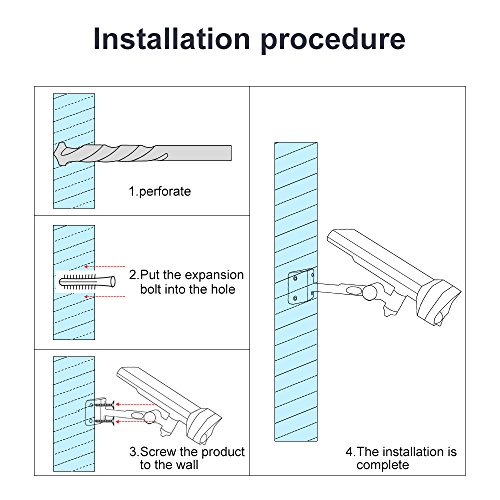 Installation procedure

1.perforate

2.Put the expansion bolt into the hole

3.Screw the product to the wall

4.The installation is complete