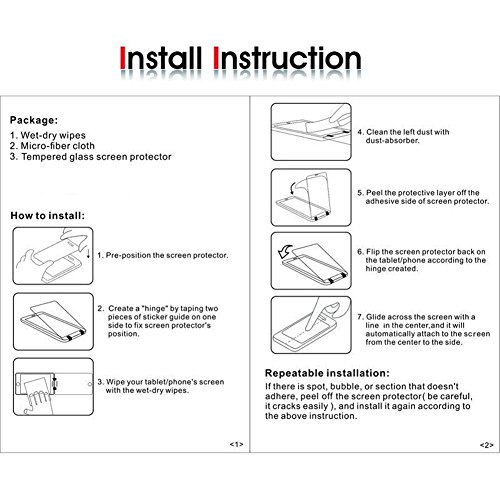 Install Instruction

Package:
1. Wet-dry wipes
2. Micro-fiber cloth
3. Tempered glass screen protector

How to install:

1. Pre-position the screen protector.

2. Create a "hinge" by taping two pieces of sticker guide on one side to fix screen protector's position.

3. Wipe your tablet/phone's screen with the wet-dry wipes.

<1>

4. Clean the left dust with dust-absorber.

5. Peel the protective layer off the adhesive side of screen protector.

6. Flip the screen protector back on the tablet/phone according to the hinge created.

7. Glide across the screen with a line in the center,and it will automatically attach to the screen from the center to the side.

Repeatable installation:
If there is spot, bubble, or section that doesn't adhere, peel off the screen protector( be careful, it cracks easily ), and install it again according to the above instruction.

<2>