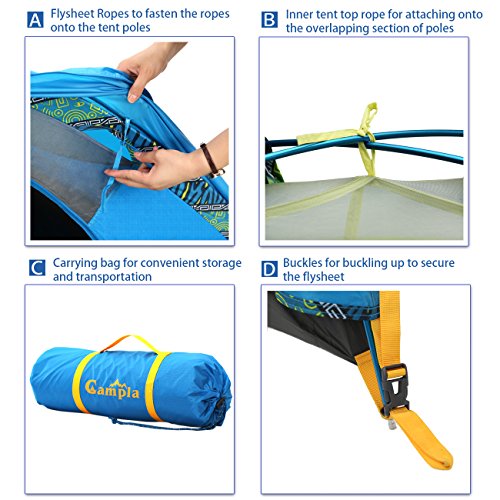 A Flysheet Ropes to fasten the ropes onto the tent poles

B Inner tent top rope for attaching onto the overlapping section of poles

C Carrying bag for convenient storage and transportation

Campla

D Buckles for buckling up to secure the flysheet