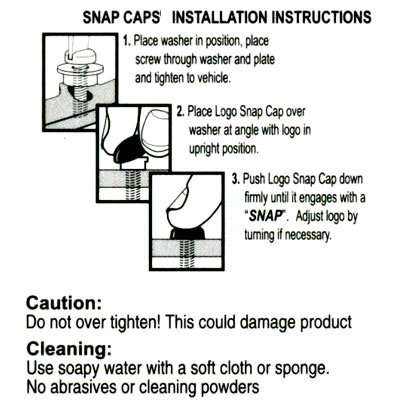 SNAP CAPS' INSTALLATION INSTRUCTIONS

1. Place washer in position, place screw through washer and plate and tighten to vehicle.

2. Place Logo Snap Cap over washer at angle with logo in upright position.

3. Push Logo Snap Cap down firmly until it engages with a "SNAP". Adjust logo by turning if necessary.

Caution:
Do not over tighten! This could damage product

Cleaning:
Use soapy water with a soft cloth or sponge.
No abrasives or cleaning powders