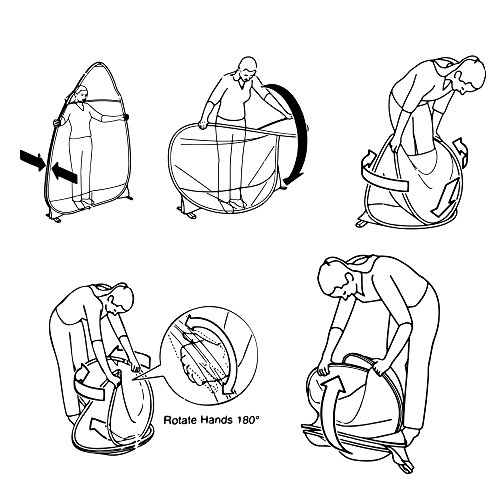 Rotate Hands 180°