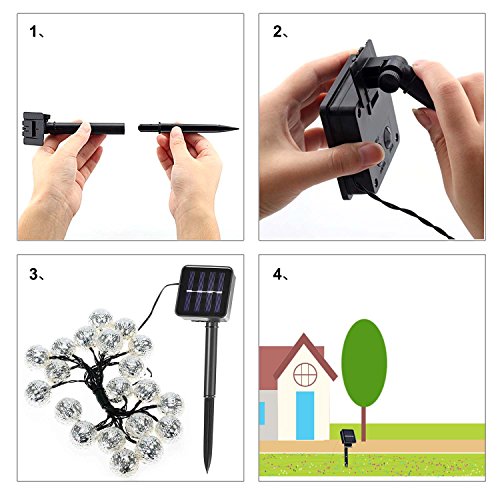 1、

2、

3、

4、