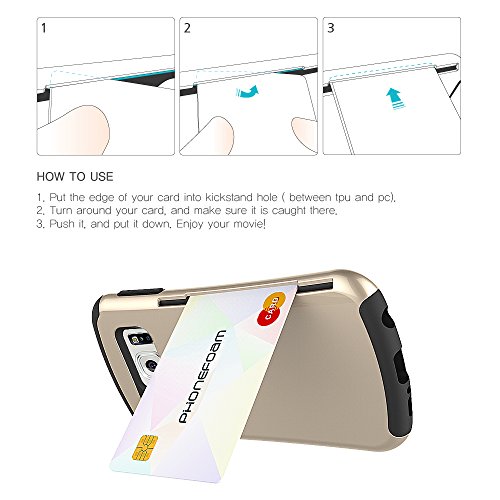 1

2

3

HOW TO USE

1. Put the edge of your card into kickstand hole ( between tpu and pc).
2. Turn around your card, and make sure it is caught there.
3. Push it, and put it down. Enjoy your movie!

PHONEFOAM

CARD