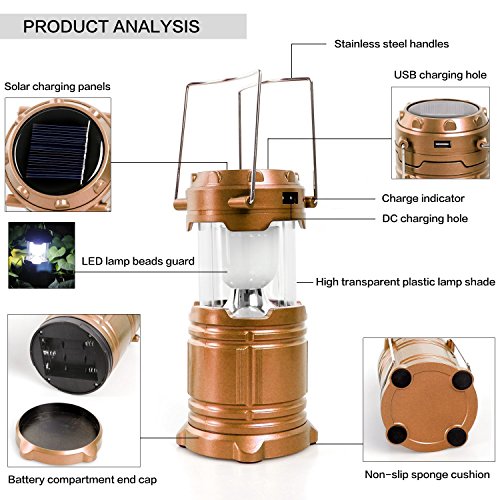 PRODUCT ANALYSIS

Stainless steel handles

Solar charging panels

USB charging hole

Charge indicator

DC charging hole

LED lamp beads guard

High transparent plastic lamp shade

Battery compartment end cap

Non-slip sponge cushion