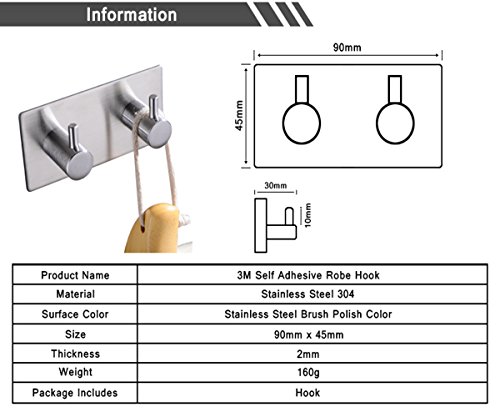 Information

90mm

45mm

30mm

10mm

| Product Name | 3M Self Adhesive Robe Hook |
|---|---|
| Material | Stainless Steel 304 |
| Surface Color | Stainless Steel Brush Polish Color |
| Size | 90mm x 45mm |
| Thickness | 2mm |
| Weight | 160g |
| Package Includes | Hook |