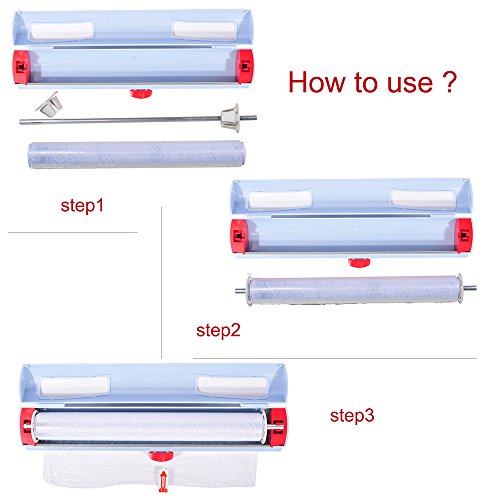 How to use ?

step1

step2

step3