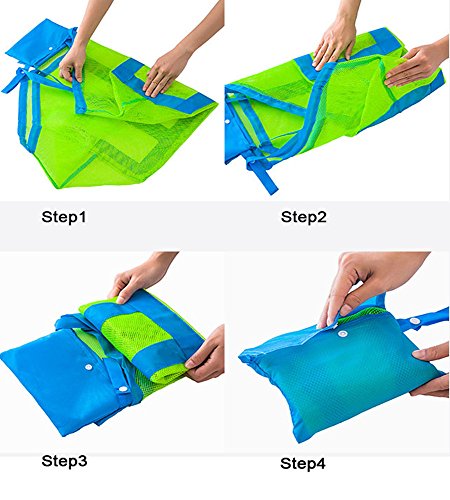 Step1

Step2

Step3

Step4