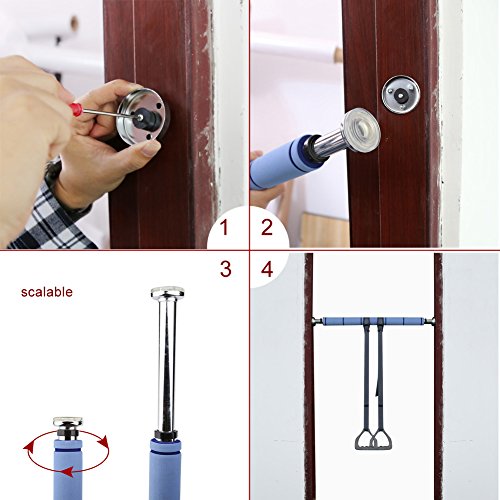 1

2

3

scalable

4