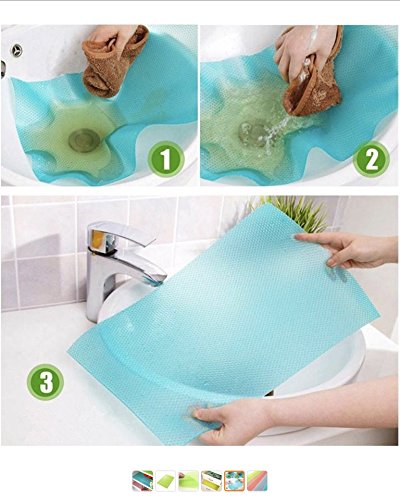 1

2

3