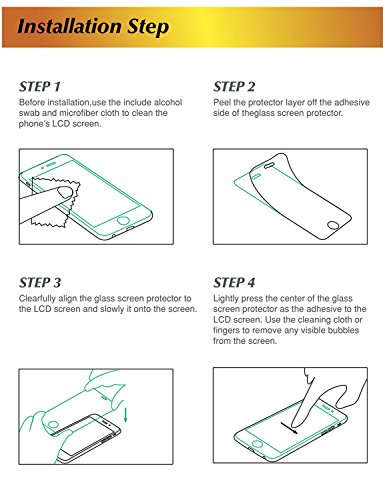 Installation Step

STEP 1
Before installation,use the include alcohol swab and microfiber cloth to clean the phone's LCD screen.

STEP 2
Peel the protector layer off the adhesive side of theglass screen protector.

STEP 3
Clearfully align the glass screen protector to the LCD screen and slowly it onto the screen.

STEP 4
Lightly press the center of the glass screen protector as the adhesive to the LCD screen. Use the cleaning cloth or fingers to remove any visible bubbles from the screen.