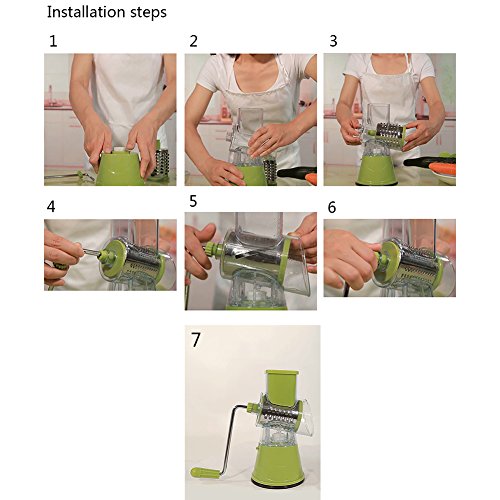 Installation steps

1

2

3

4

5

6

7