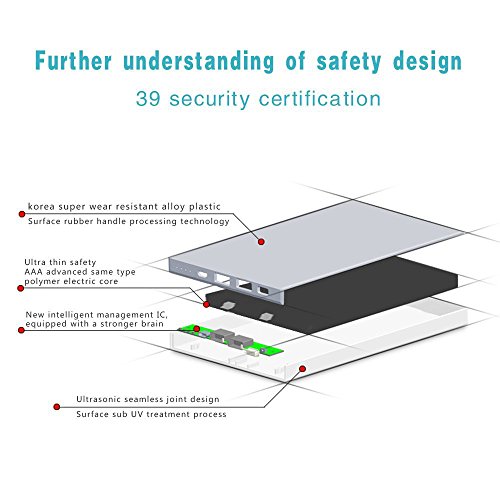 Further understanding of safety design

39 security certification

korea super wear resistant alloy plastic
Surface rubber handle processing technology

Ultra thin safety
AAA advanced same type
polymer electric core

New intelligent management IC,
equipped with a stronger brain

Ultrasonic seamless joint design
Surface sub UV treatment process