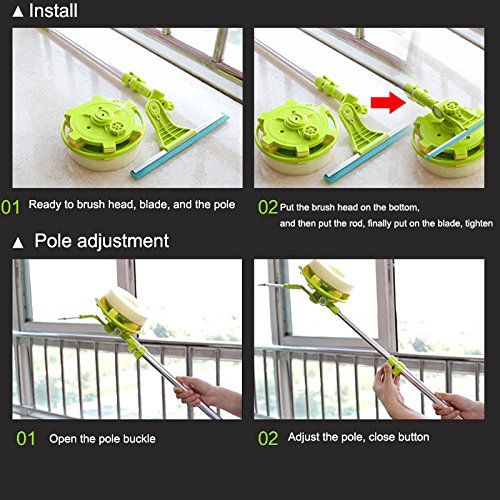 ▲ Install

01 Ready to brush head, blade, and the pole

02 Put the brush head on the bottom, and then put the rod, finally put on the blade, tighten

▲ Pole adjustment

01 Open the pole buckle

02 Adjust the pole, close button