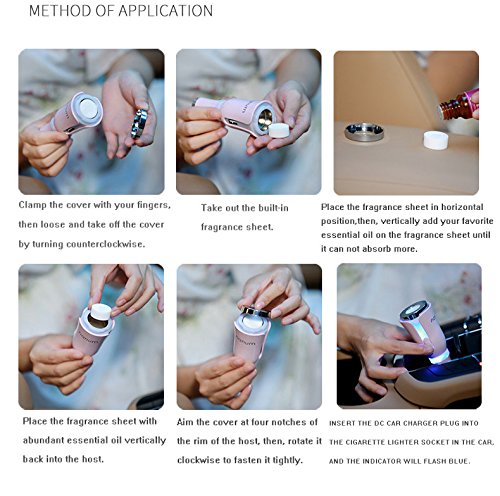 METHOD OF APPLICATION

Clamp the cover with your fingers, then loose and take off the cover by turning counterclockwise.

Take out the built-in fragrance sheet.

Place the fragrance sheet in horizontal position,then, vertically add your favorite essential oil on the fragrance sheet until it can not absorb more.

Place the fragrance sheet with abundant essential oil vertically back into the host.

Aim the cover at four notches of the rim of the host, then, rotate it clockwise to fasten it tightly.

INSERT THE DC CAR CHARGER PLUG INTO THE CIGARETTE LIGHTER SOCKET IN THE CAR, AND THE INDICATOR WILL FLASH BLUE.