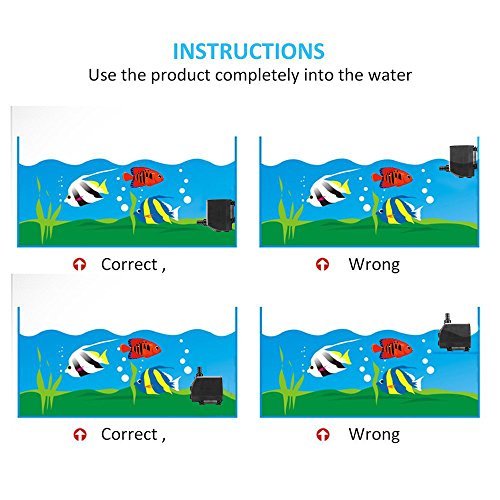 INSTRUCTIONS
Use the product completely into the water

Correct ,

Wrong

Correct ,

Wrong