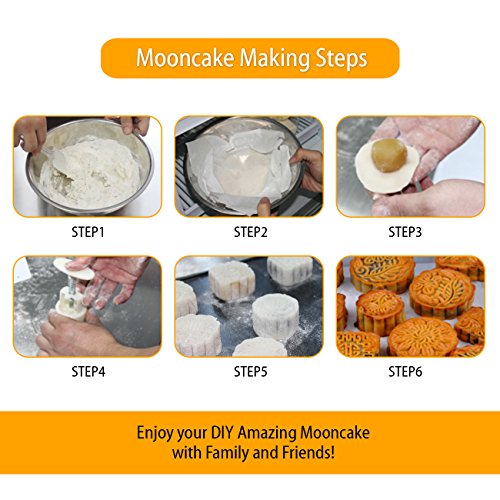 Mooncake Making Steps

STEP1

STEP2

STEP3

STEP4

STEP5

STEP6

Enjoy your DIY Amazing Mooncake with Family and Friends!