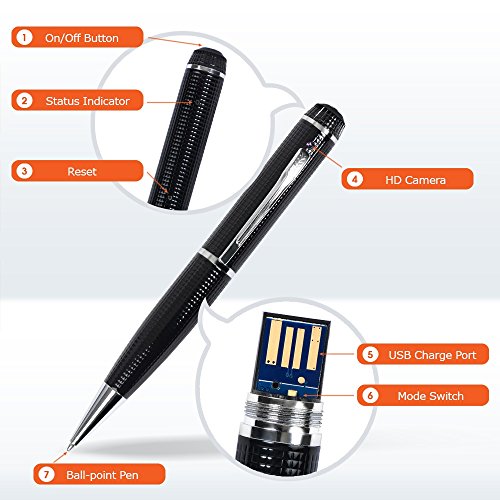 1 On/Off Button

2 Status Indicator

3 Reset

4 HD Camera

5 USB Charge Port

6 Mode Switch

7 Ball-point Pen