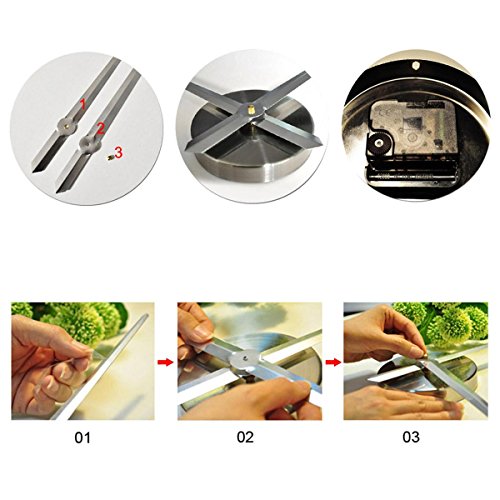 1
2
3

01

02

03