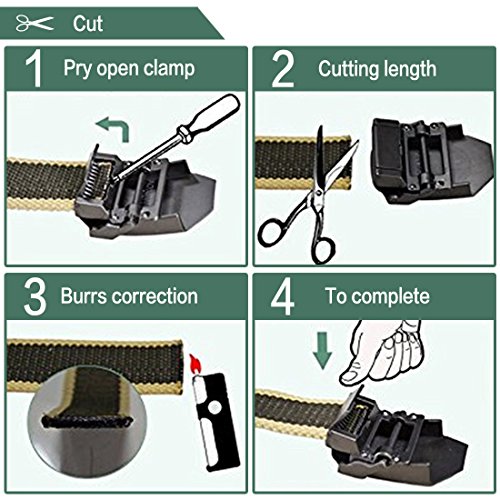 Cut

1 Pry open clamp

2 Cutting length

3 Burrs correction

4 To complete