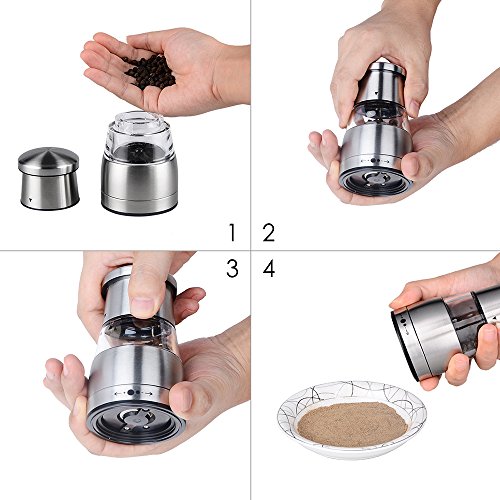 1
2
3
4