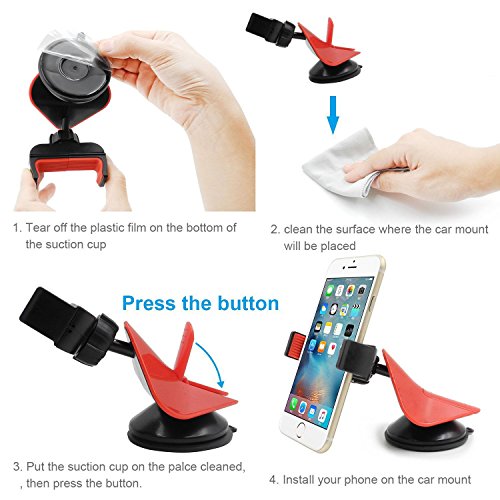 1. Tear off the plastic film on the bottom of the suction cup

2. clean the surface where the car mount will be placed

Press the button

3. Put the suction cup on the palce cleaned, , then press the button.

4. Install your phone on the car mount