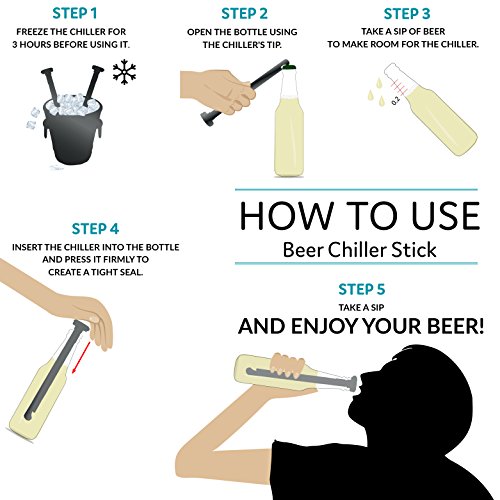 STEP 1
FREEZE THE CHILLER FOR 3 HOURS BEFORE USING IT.

STEP 2
OPEN THE BOTTLE USING THE CHILLER'S TIP.

STEP 3
TAKE A SIP OF BEER TO MAKE ROOM FOR THE CHILLER.

0.2

HOW TO USE
Beer Chiller Stick

STEP 4
INSERT THE CHILLER INTO THE BOTTLE AND PRESS IT FIRMLY TO CREATE A TIGHT SEAL.

STEP 5
TAKE A SIP
AND ENJOY YOUR BEER!