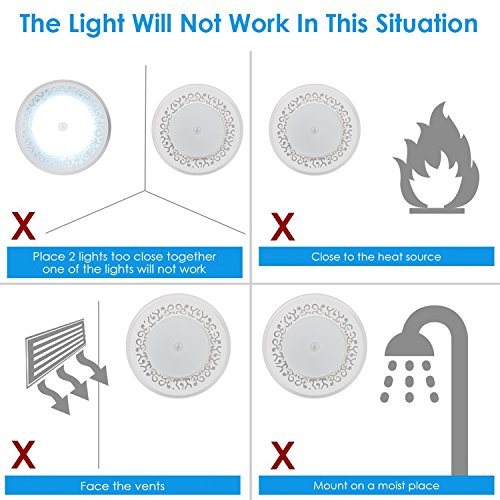 The Light Will Not Work In This Situation

X

Place 2 lights too close together one of the lights will not work

X

Close to the heat source

X

Face the vents

X

Mount on a moist place