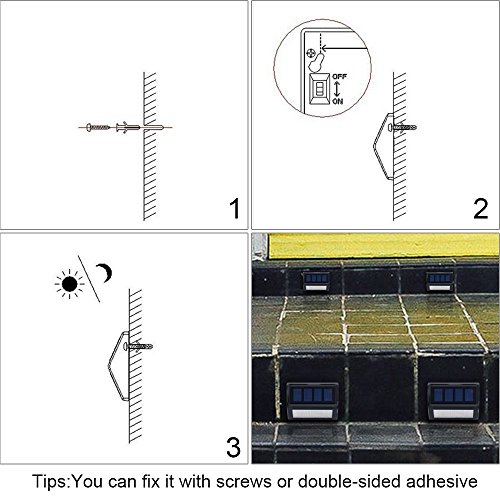 1

OFF
ON

2

3

Tips:You can fix it with screws or double-sided adhesive