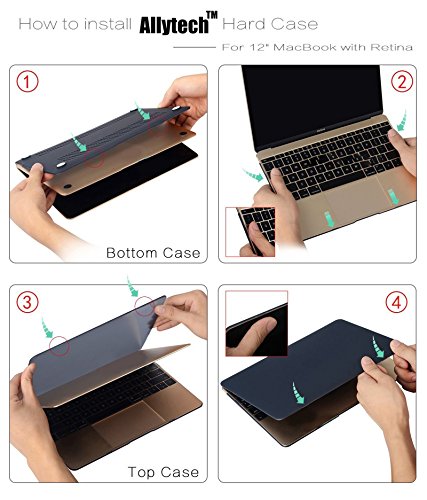 How to install Allytech™ Hard Case

For 12" MacBook with Retina

1

Bottom Case

2

3

Top Case

4