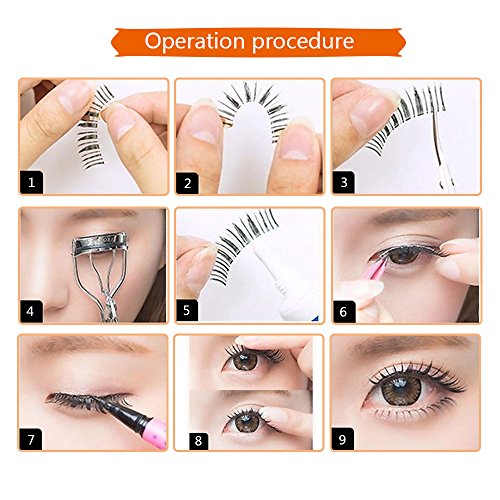 Operation procedure

1

2

3

4

5

6

7

8

9