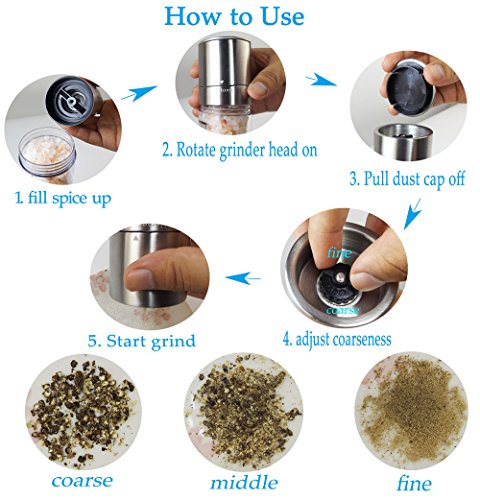 How to Use

1. fill spice up

2. Rotate grinder head on

3. Pull dust cap off

fine

coarse

4. adjust coarseness

5. Start grind

coarse

middle

fine