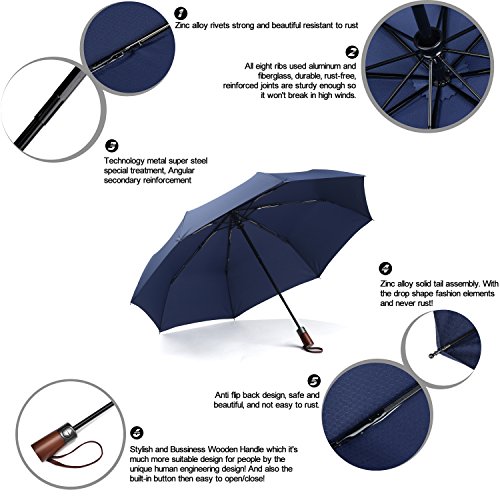 1
Zinc alloy rivets strong and beautiful resistant to rust

2
All eight ribs used aluminum and fiberglass, durable, rust-free, reinforced joints are sturdy enough so it won't break in high winds.

3
Technology metal super steel special treatment, Angular secondary reinforcement

4
Zinc alloy solid tail assembly. With the drop shape fashion elements and never rust!

5
Anti flip back design, safe and beautiful, and not easy to rust.

6
Stylish and Bussiness Wooden Handle which it's much more suitable design for people by the unique human engineering design! And also the built-in button then easy to open/close!